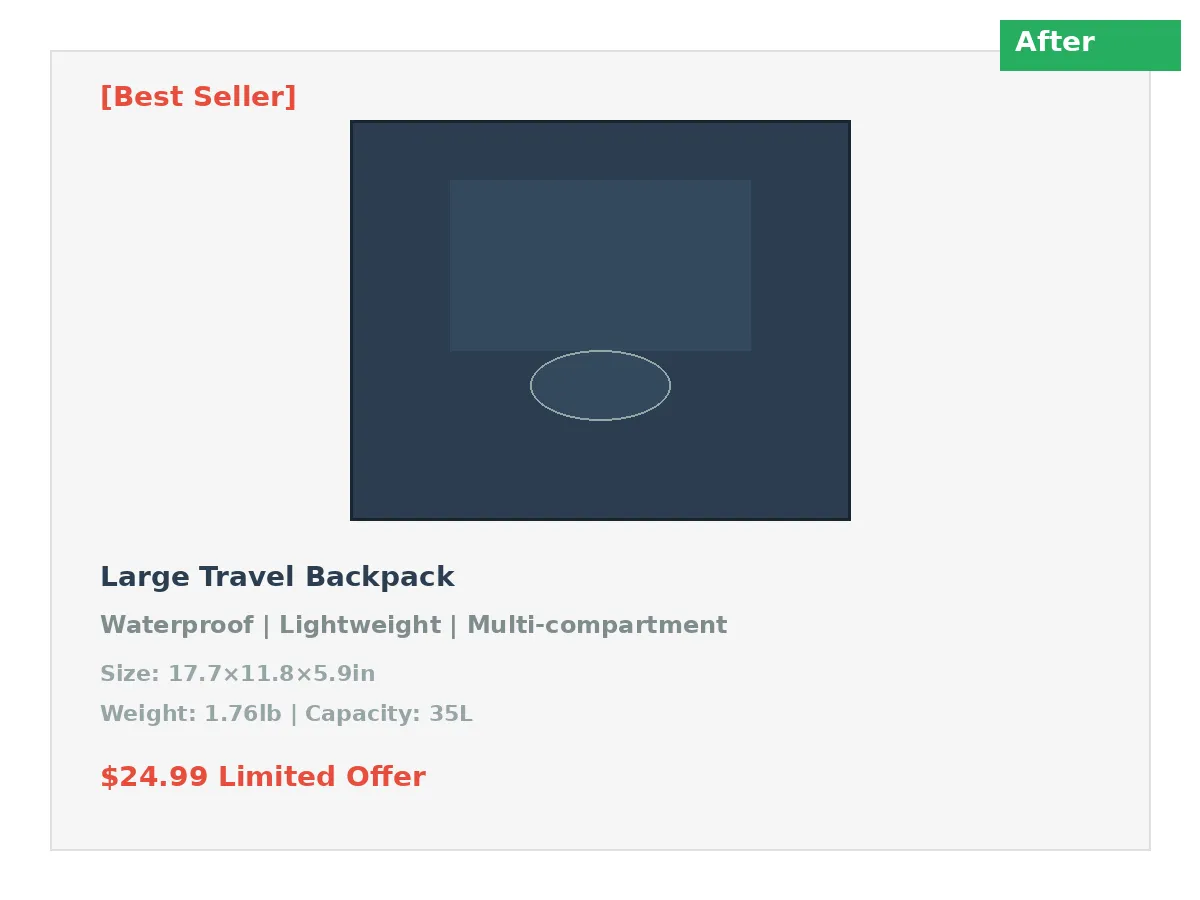 After

[Best Seller]

Large Travel Backpack

Waterproof | Lightweight | Multi-compartment

Size: 17.7×11.8×5.9in

Weight: 1.76lb | Capacity: 35L

$24.99 Limited Offer